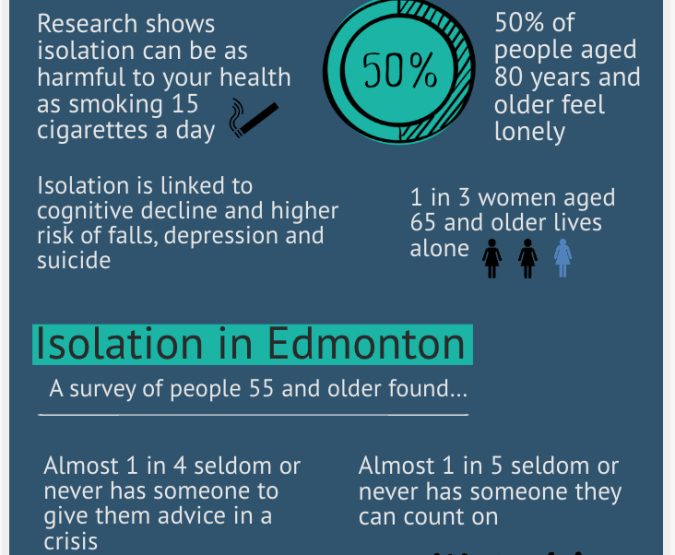 Research shows isolation can be as harmful to your health as smoking 15 cigarettes a day

50%

50% of people aged 80 years and older feel lonely

Isolation is linked to cognitive decline and higher risk of falls, depression and suicide

1 in 3 women aged 65 and older lives alone

Isolation in Edmonton

A survey of people 55 and older found...

Almost 1 in 4 seldom or never has someone to give them advice in a crisis

Almost 1 in 5 seldom or never has someone they can count on